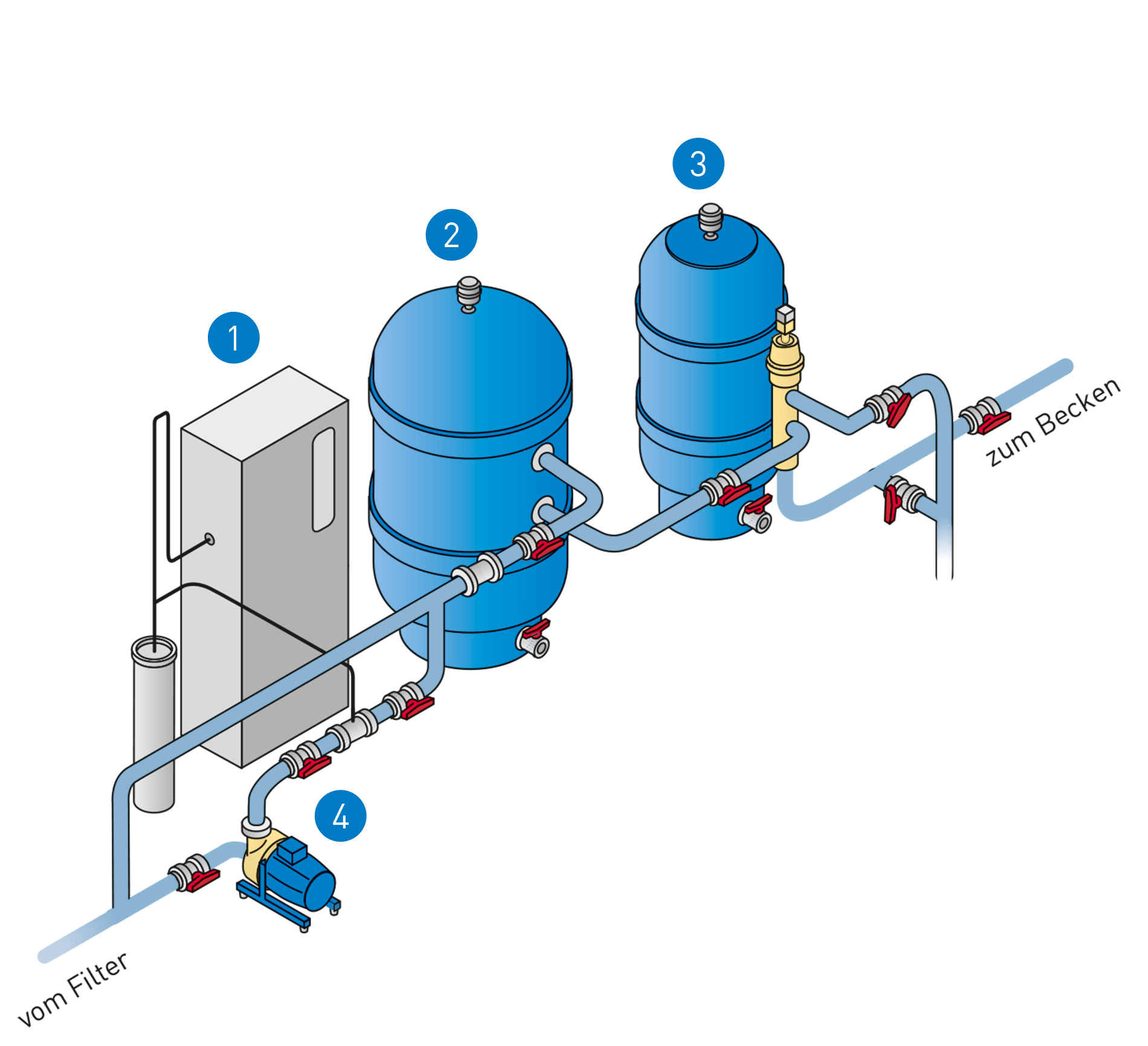 3

2

1

zum Becken

4

vom Filter