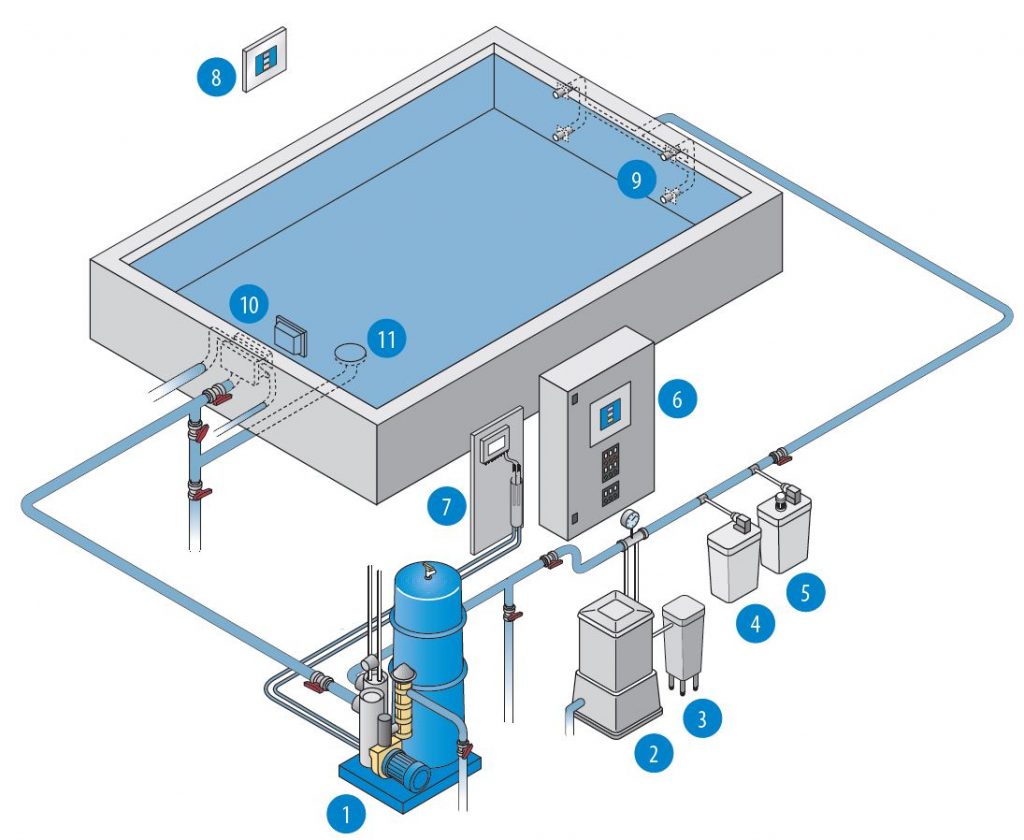 8

9

10

11

6

7

5

4

3

2

1